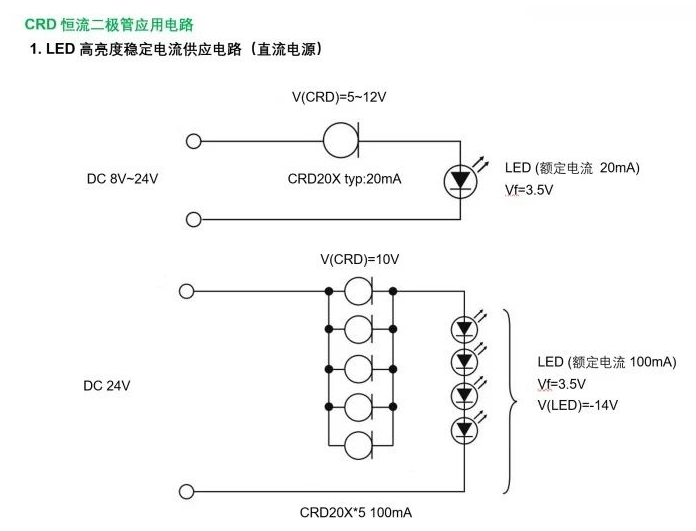 CRD 恒流二极管应用电路

1. LED 高亮度稳定电流供应电路（直流电源）

V(CRD)=5~12V

DC 8V~24V

CRD20X typ:20mA

LED (额定电流 20mA)
Vf=3.5V

V(CRD)=10V

DC 24V

LED (额定电流 100mA)
Vf=3.5V
V(LED)=-14V

CRD20X*5 100mA